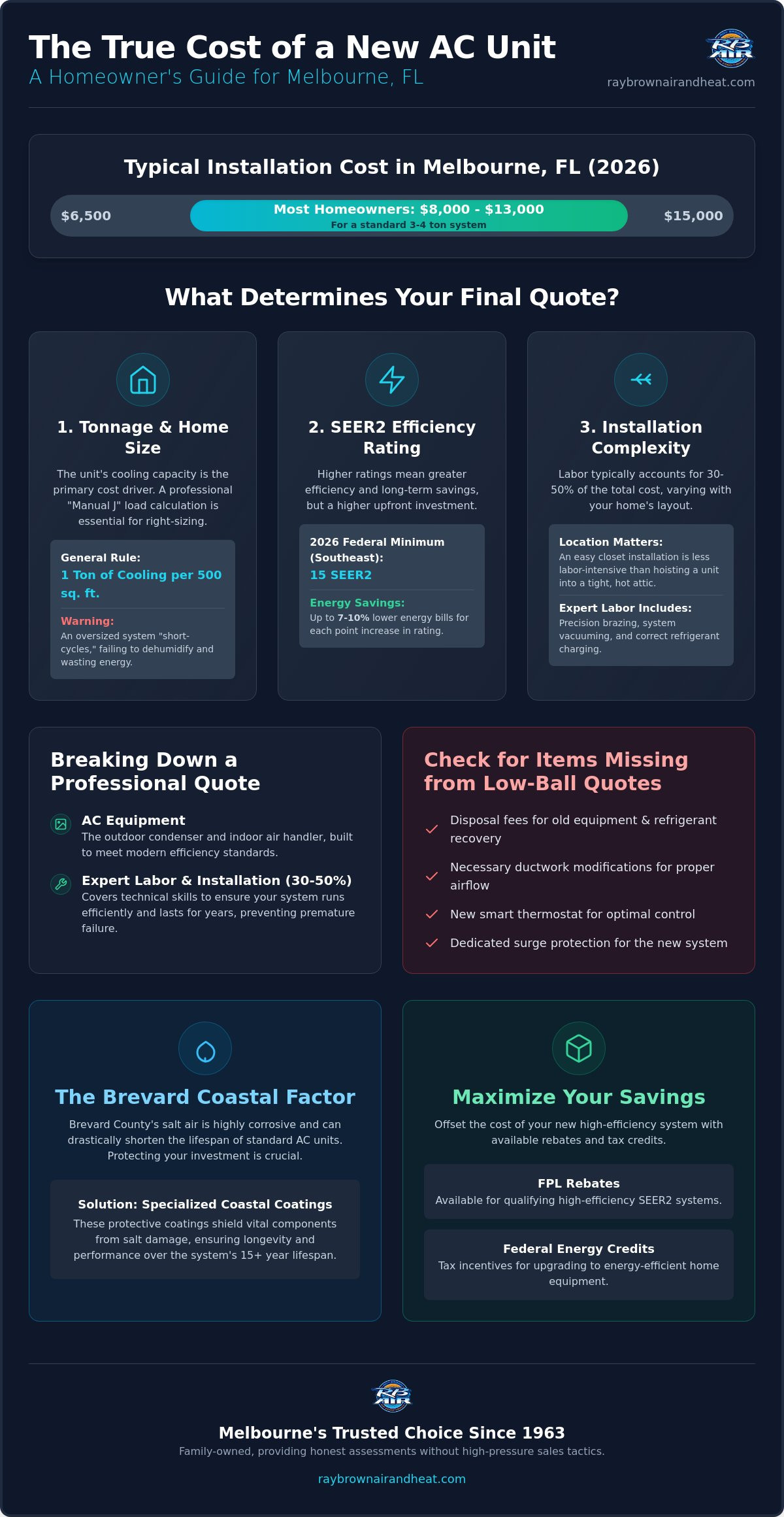 The True Cost of a New AC Unit
A Homeowner's Guide for Melbourne, FL

RB AIR

raybrownairandheat.com

Typical Installation Cost in Melbourne, FL (2026)

$6,500

Most Homeowners: $8,000 - $13,000
For a standard 3-4 ton system

$15,000

What Determines Your Final Quote?

1. Tonnage & Home Size

The unit's cooling capacity is the primary cost driver. A professional "Manual J" load calculation is essential for right-sizing.

General Rule:
1 Ton of Cooling per 500 sq. ft.

Warning:
An oversized system "short-cycles," failing to dehumidify and wasting energy.

2. SEER2 Efficiency Rating

Higher ratings mean greater efficiency and long-term savings, but a higher upfront investment.

2026 Federal Minimum (Southeast):
15 SEER2

Energy Savings:
Up to 7-10% lower energy bills for each point increase in rating.

3. Installation Complexity

Labor typically accounts for 30-50% of the total cost, varying with your home's layout.

Location Matters:
An easy closet installation is less labor-intensive than hoisting a unit into a tight, hot attic.

Expert Labor Includes:
Precision brazing, system vacuuming, and correct refrigerant charging.

Breaking Down a Professional Quote

AC Equipment
The outdoor condenser and indoor air handler, built to meet modern efficiency standards.

Expert Labor & Installation (30-50%)
Covers technical skills to ensure your system runs efficiently and lasts for years, preventing premature failure.

Check for Items Missing from Low-Ball Quotes

✓ Disposal fees for old equipment & refrigerant recovery
✓ Necessary ductwork modifications for proper airflow
✓ New smart thermostat for optimal control
✓ Dedicated surge protection for the new system

The Brevard Coastal Factor

Brevard County's salt air is highly corrosive and can drastically shorten the lifespan of standard AC units. Protecting your investment is crucial.

Solution: Specialized Coastal Coatings
These protective coatings shield vital components from salt damage, ensuring longevity and performance over the system's 15+ year lifespan.

Maximize Your Savings

Offset the cost of your new high-efficiency system with available rebates and tax credits.

FPL Rebates
Available for qualifying high-efficiency SEER2 systems.

Federal Energy Credits
Tax incentives for upgrading to energy-efficient home equipment.

RB AIR

Melbourne's Trusted Choice Since 1963
Family-owned, providing honest assessments without high-pressure sales tactics.

raybrownairandheat.com